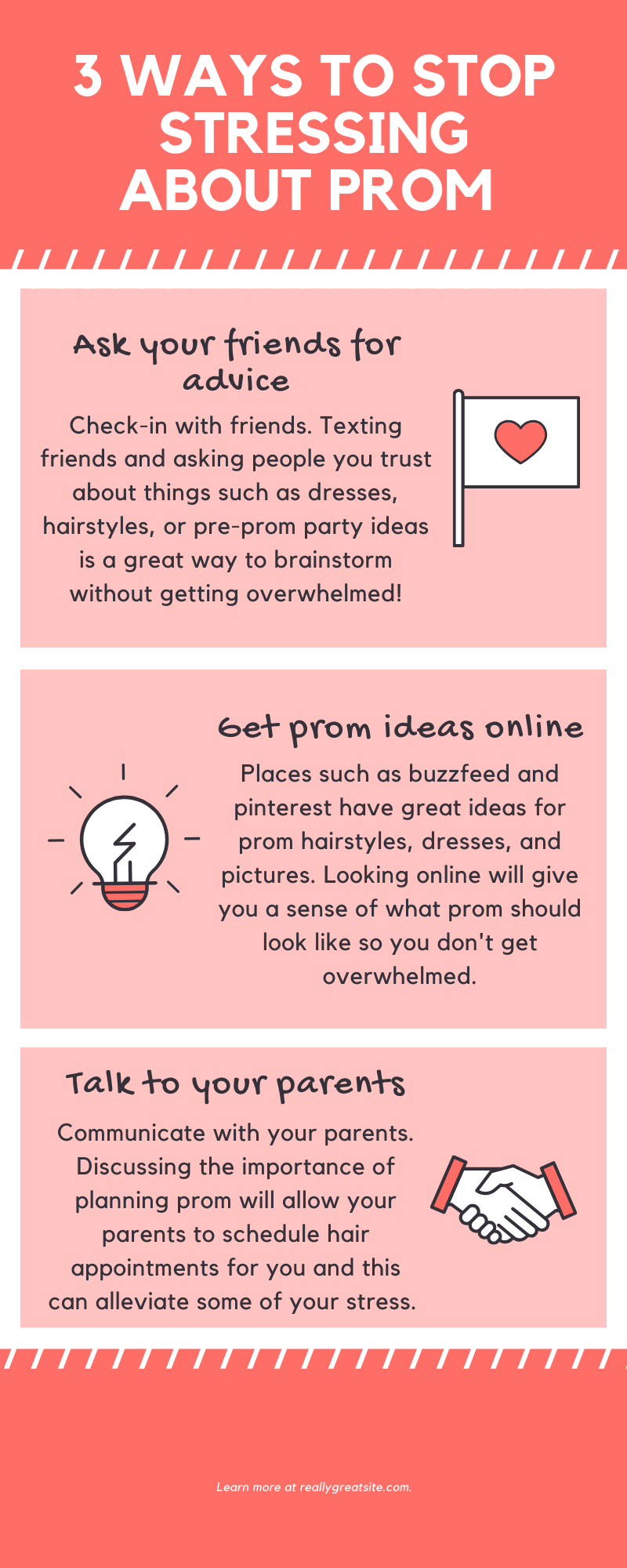 3 WAYS TO STOP STRESSING ABOUT PROM

Ask your friends for advice

Check-in with friends. Texting friends and asking people you trust about things such as dresses, hairstyles, or pre-prom party ideas is a great way to brainstorm without getting overwhelmed!

Get prom ideas online

Places such as buzzfeed and pinterest have great ideas for prom hairstyles, dresses, and pictures. Looking online will give you a sense of what prom should look like so you don't get overwhelmed.

Talk to your parents

Communicate with your parents. Discussing the importance of planning prom will allow your parents to schedule hair appointments for you and this can alleviate some of your stress.

Learn more at reallygreatsite.com.