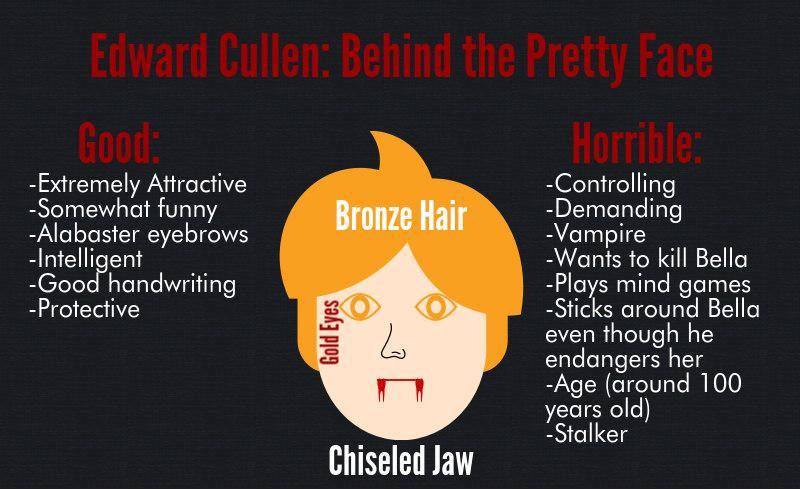 Edward Cullen: Behind the Pretty Face

Good:
-Extremely Attractive
-Somewhat funny
-Alabaster eyebrows
-Intelligent
-Good handwriting
-Protective

Bronze Hair

Gold Eyes

Chiseled Jaw

Horrible:
-Controlling
-Demanding
-Vampire
-Wants to kill Bella
-Plays mind games
-Sticks around Bella even though he endangers her
-Age (around 100 years old)
-Stalker