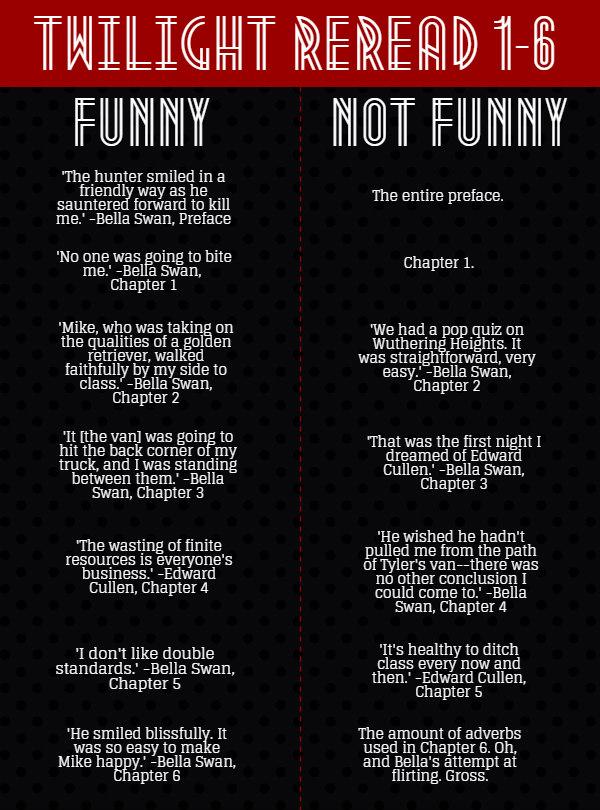 TWILIGHT REREAD 1-6

FUNNY

'The hunter smiled in a friendly way as he sauntered forward to kill me.' -Bella Swan, Preface

'No one was going to bite me.' -Bella Swan, Chapter 1

'Mike, who was taking on the qualities of a golden retriever, walked faithfully by my side to class.' -Bella Swan, Chapter 2

'It [the van] was going to hit the back corner of my truck, and I was standing between them.' -Bella Swan, Chapter 3

'The wasting of finite resources is everyone's business.' -Edward Cullen, Chapter 4

'I don't like double standards.' -Bella Swan, Chapter 5

'He smiled blissfully. It was so easy to make Mike happy.' -Bella Swan, Chapter 6

NOT FUNNY

The entire preface.

Chapter 1.

'We had a pop quiz on Wuthering Heights. It was straightforward, very easy.' -Bella Swan, Chapter 2

'That was the first night I dreamed of Edward Cullen.' -Bella Swan, Chapter 3

'He wished he hadn't pulled me from the path of Tyler's van--there was no other conclusion I could come to.' -Bella Swan, Chapter 4

'It's healthy to ditch class every now and then.' -Edward Cullen, Chapter 5

The amount of adverbs used in Chapter 6. Oh, and Bella's attempt at flirting. Gross.